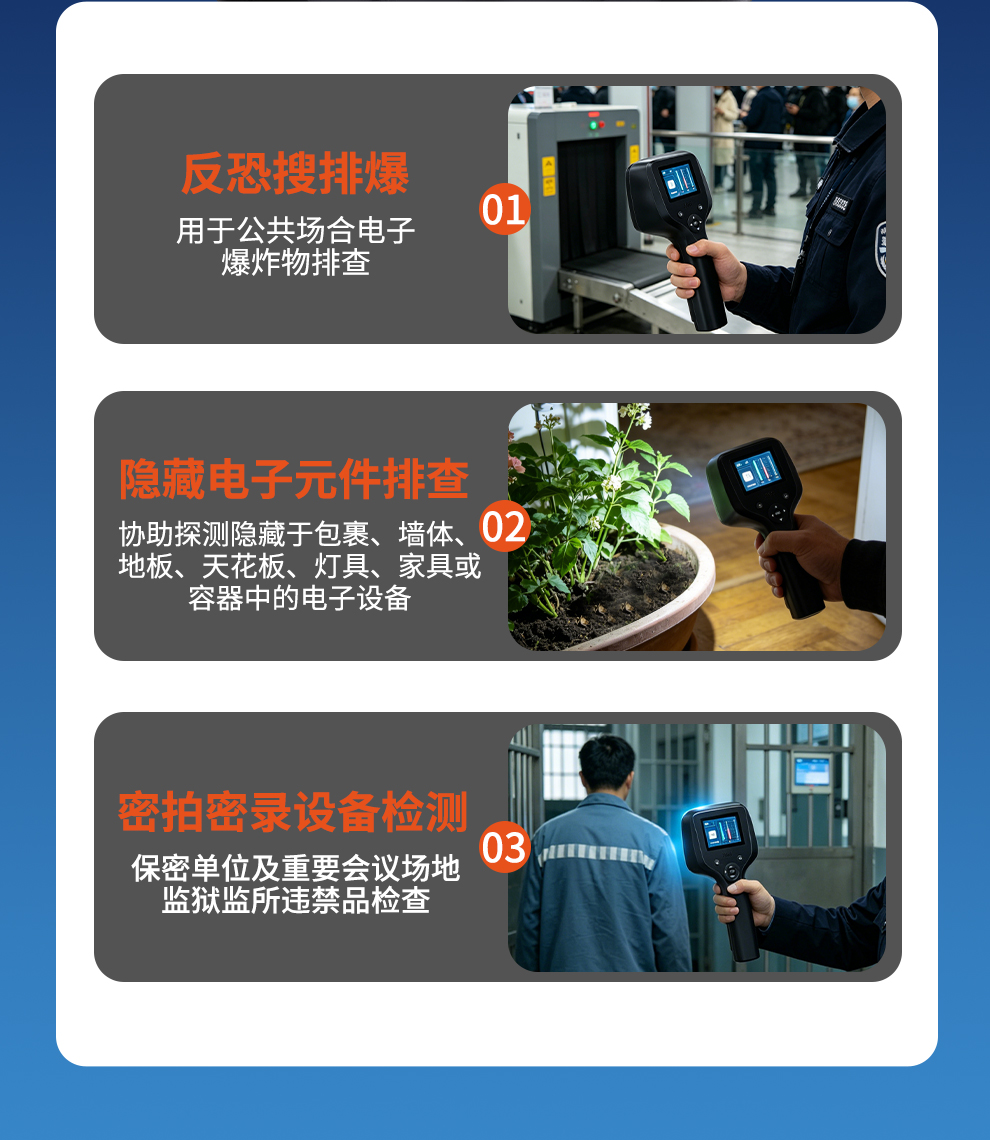 反恐搜排爆

用于公共场合电子爆炸物排查

01

隐藏电子元件排查

协助探测隐藏于包裹、墙体、地板、天花板、灯具、家具或容器中的电子设备

02

密拍密录设备检测

保密单位及重要会议场地监狱监所违禁品检查

03